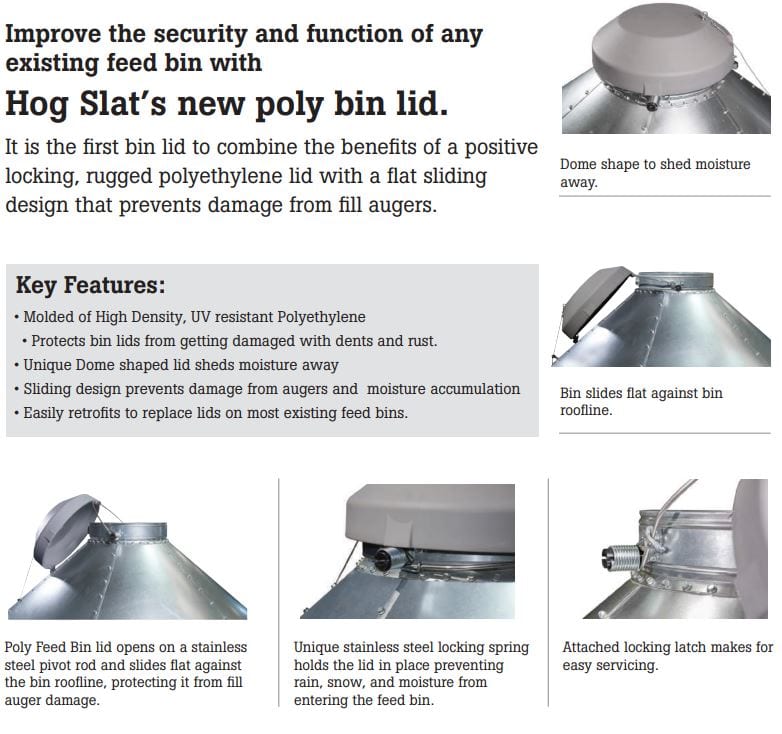 Improve the security and function of any existing feed bin with

Hog Slat's new poly bin lid.

It is the first bin lid to combine the benefits of a positive locking, rugged polyethylene lid with a flat sliding design that prevents damage from fill augers.

Dome shape to shed moisture away.

Key Features:
• Molded of High Density, UV resistant Polyethylene
• Protects bin lids from getting damaged with dents and rust.
• Unique Dome shaped lid sheds moisture away
• Sliding design prevents damage from augers and moisture accumulation
• Easily retrofits to replace lids on most existing feed bins.

Bin slides flat against bin roofline.

Poly Feed Bin lid opens on a stainless steel pivot rod and slides flat against the bin roofline, protecting it from fill auger damage.

Unique stainless steel locking spring holds the lid in place preventing rain, snow, and moisture from entering the feed bin.

Attached locking latch makes for easy servicing.