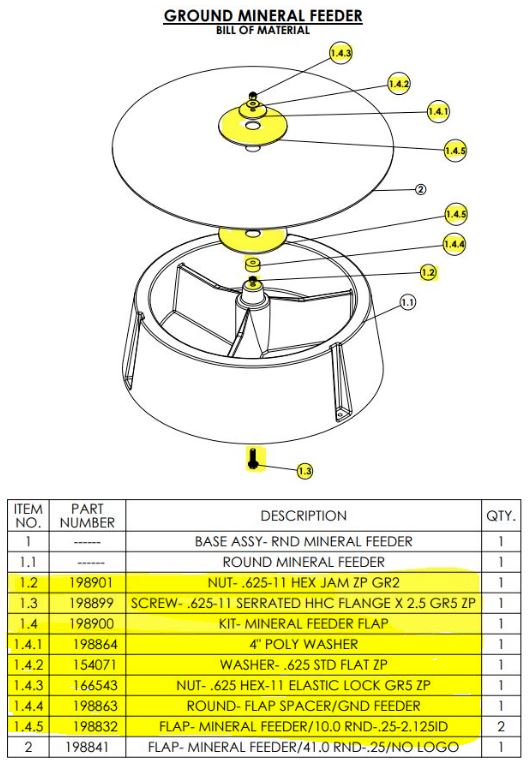 GROUND MINERAL FEEDER
BILL OF MATERIAL

1.4.3
1.4.2
1.4.1
1.4.5
2
1.4.5
1.4.4
1.2
1.1
1.3

| ITEM NO. | PART NUMBER | DESCRIPTION | QTY. |
|---|---|---|---|
| 1 | ------ | BASE ASSY- RND MINERAL FEEDER | 1 |
| 1.1 | ------ | ROUND MINERAL FEEDER | 1 |
| 1.2 | 198901 | NUT- .625-11 HEX JAM ZP GR2 | 1 |
| 1.3 | 198899 | SCREW- .625-11 SERRATED HHC FLANGE X 2.5 GR5 ZP | 1 |
| 1.4 | 198900 | KIT- MINERAL FEEDER FLAP | 1 |
| 1.4.1 | 198864 | 4" POLY WASHER | 1 |
| 1.4.2 | 154071 | WASHER- .625 STD FLAT ZP | 1 |
| 1.4.3 | 166543 | NUT- .625 HEX-11 ELASTIC LOCK GR5 ZP | 1 |
| 1.4.4 | 198863 | ROUND- FLAP SPACER/GND FEEDER | 1 |
| 1.4.5 | 198832 | FLAP- MINERAL FEEDER/10.0 RND-.25-2.125ID | 2 |
| 2 | 198841 | FLAP- MINERAL FEEDER/41.0 RND-.25/NO LOGO | 1 |