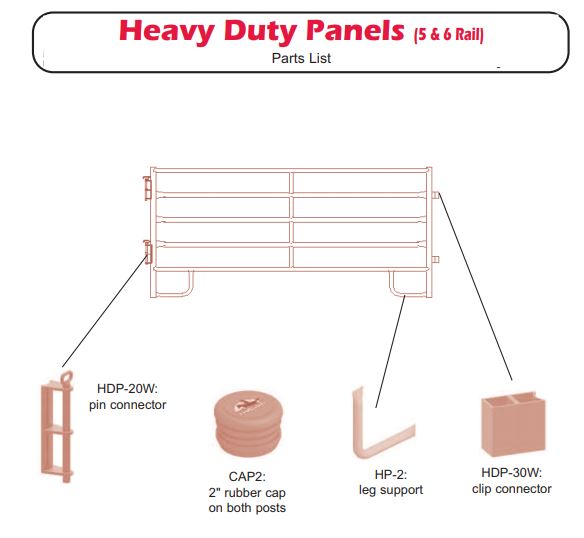 Heavy Duty Panels (5 & 6 Rail)
Parts List

HDP-20W:
pin connector

CAP2:
2" rubber cap
on both posts

HP-2:
leg support

HDP-30W:
clip connector