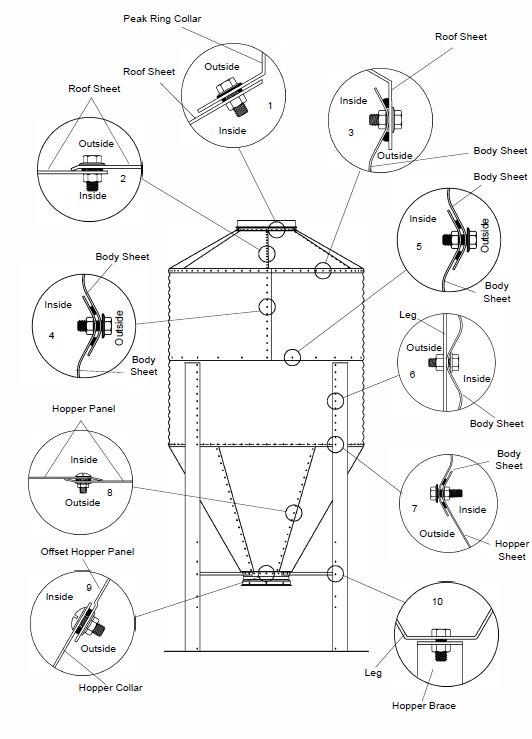 Peak Ring Collar

Roof Sheet

Outside

1

Inside

Roof Sheet

Inside

3

Outside

Body Sheet

Roof Sheet

Outside

2

Inside

Body Sheet

Inside

5

Outside

Body Sheet

Body Sheet

Inside

4

Outside

Body Sheet

Leg

Outside

6

Inside

Body Sheet

Hopper Panel

Inside

8

Outside

Body Sheet

7

Inside

Outside

Hopper Sheet

Offset Hopper Panel

9

Inside

Outside

Hopper Collar

10

Leg

Hopper Brace