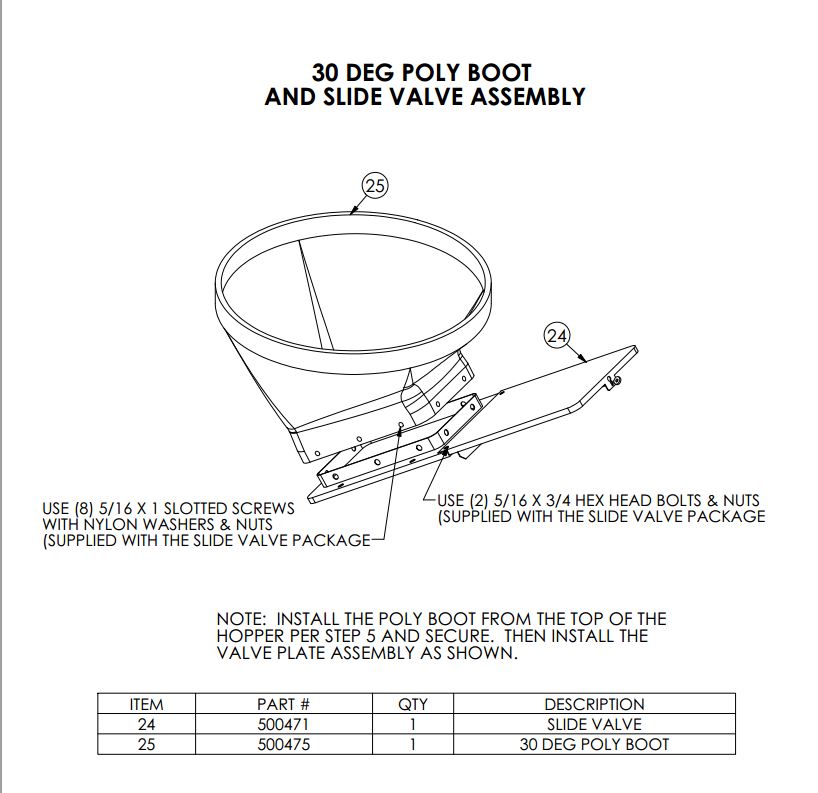 30 DEG POLY BOOT
AND SLIDE VALVE ASSEMBLY

25

24

USE (8) 5/16 X 1 SLOTTED SCREWS WITH NYLON WASHERS & NUTS (SUPPLIED WITH THE SLIDE VALVE PACKAGE

USE (2) 5/16 X 3/4 HEX HEAD BOLTS & NUTS (SUPPLIED WITH THE SLIDE VALVE PACKAGE

NOTE: INSTALL THE POLY BOOT FROM THE TOP OF THE HOPPER PER STEP 5 AND SECURE. THEN INSTALL THE VALVE PLATE ASSEMBLY AS SHOWN.

| ITEM | PART # | QTY | DESCRIPTION |
|---|---|---|---|
| 24 | 500471 | 1 | SLIDE VALVE |
| 25 | 500475 | 1 | 30 DEG POLY BOOT |